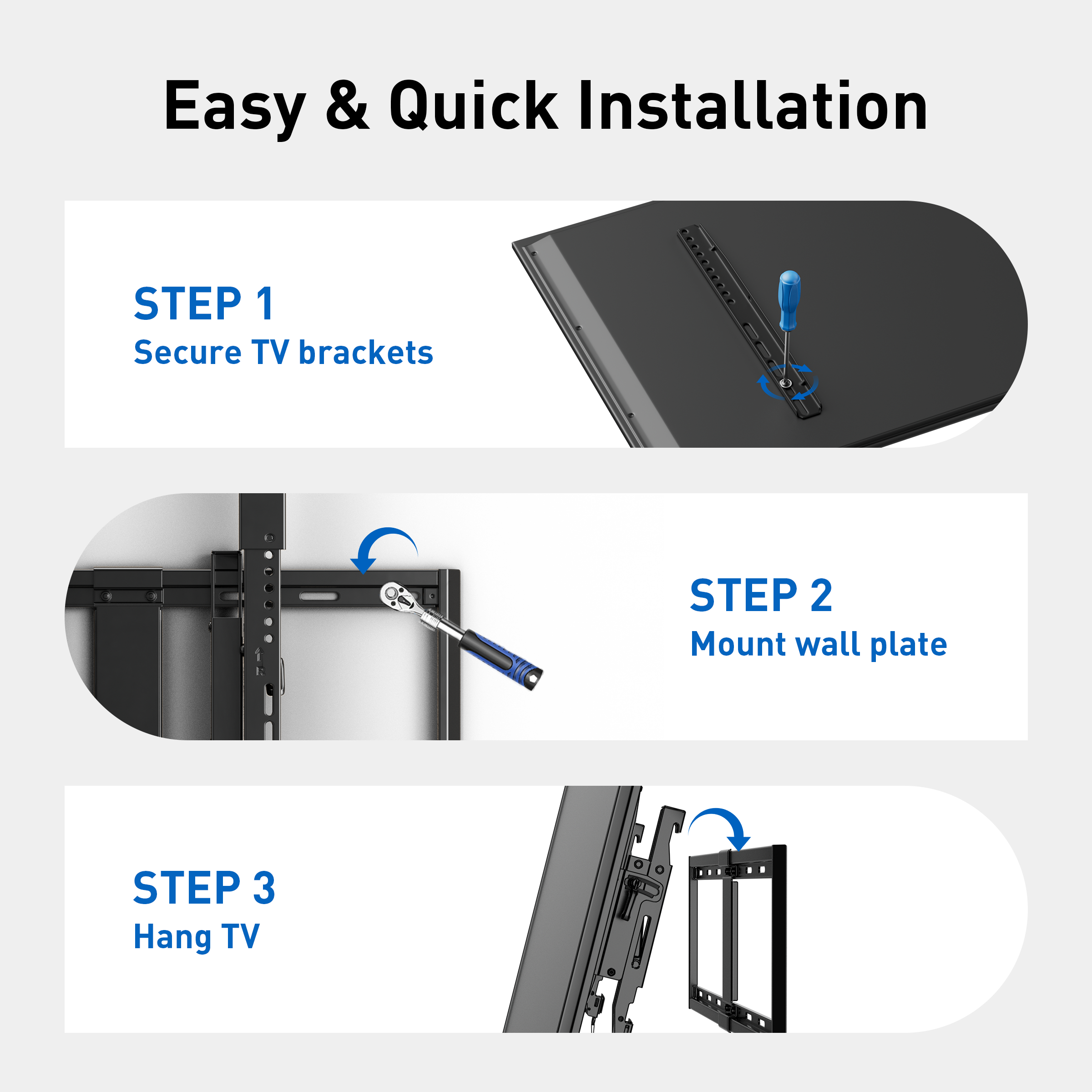 Easy & Quick Installation

STEP 1
Secure TV brackets

STEP 2
Mount wall plate

STEP 3
Hang TV