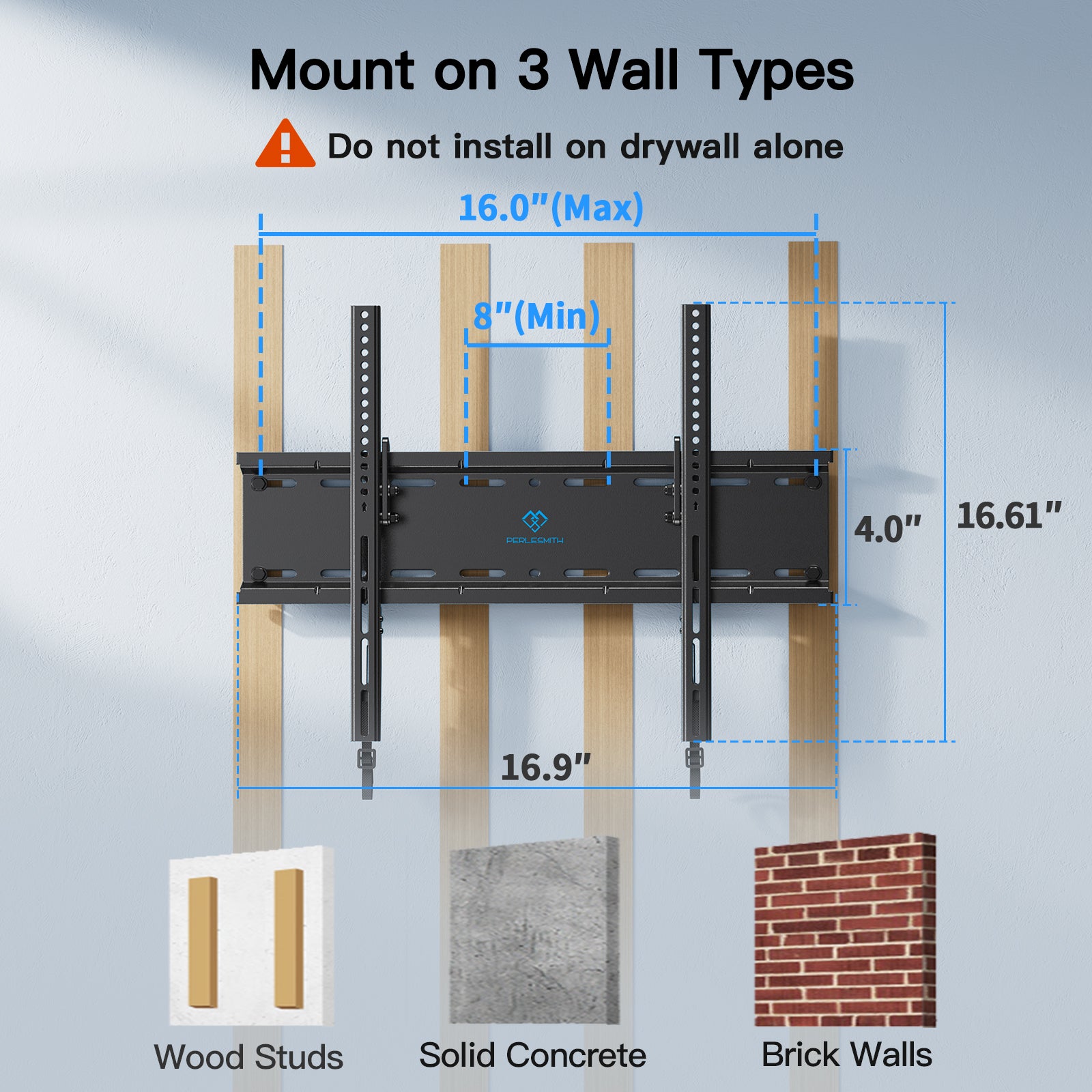 Mount on 3 Wall Types

Do not install on drywall alone

16.0"(Max)

8"(Min)

PERLESMITH

4.0"

16.61"

16.9"

Wood Studs

Solid Concrete

Brick Walls